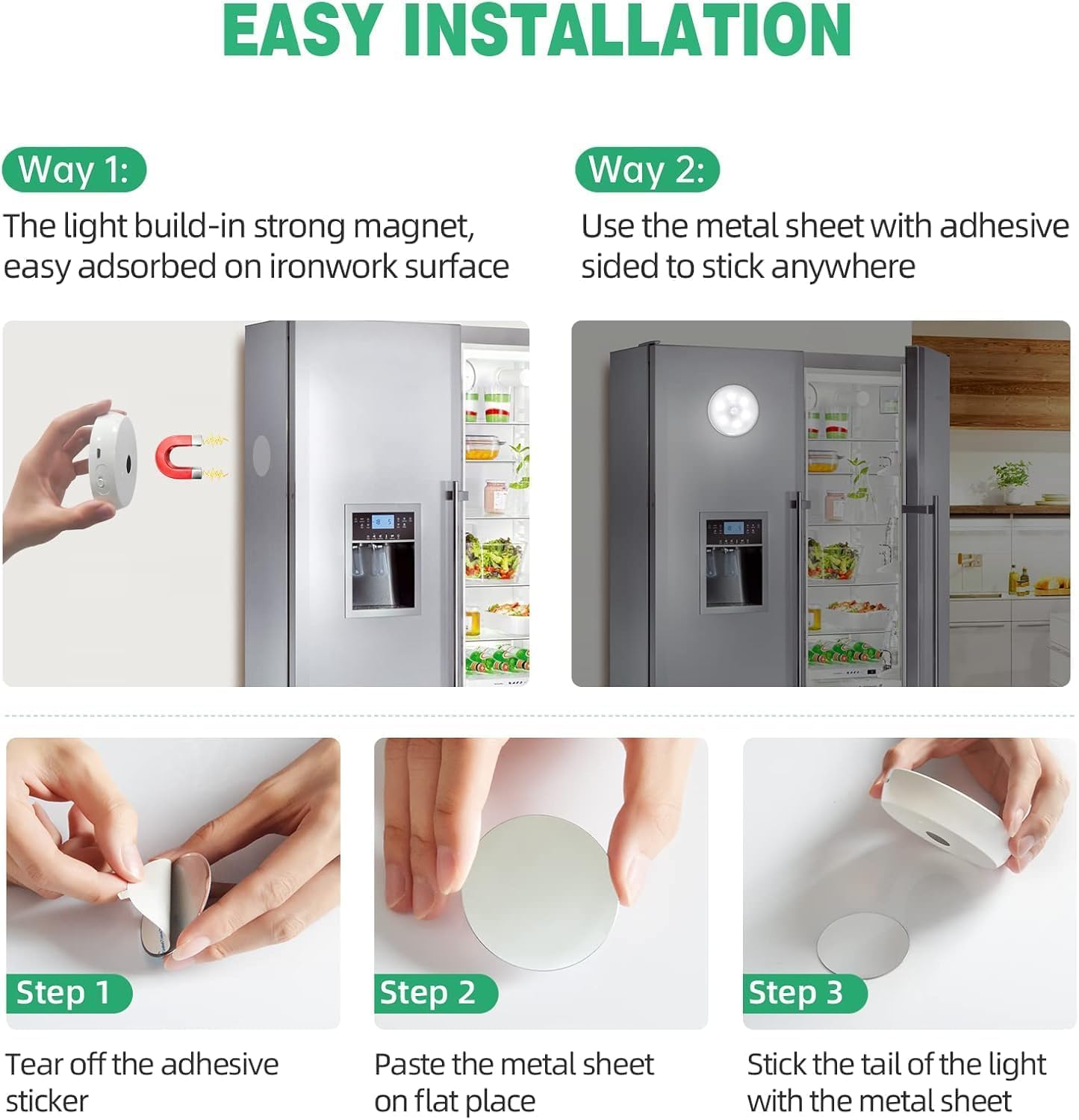 EASY INSTALLATION

Way 1:

The light build-in strong magnet, easy adsorbed on ironwork surface

Way 2:

Use the metal sheet with adhesive sided to stick anywhere

Step 1

Tear off the adhesive sticker

Step 2

Paste the metal sheet on flat place

Step 3

Stick the tail of the light with the metal sheet